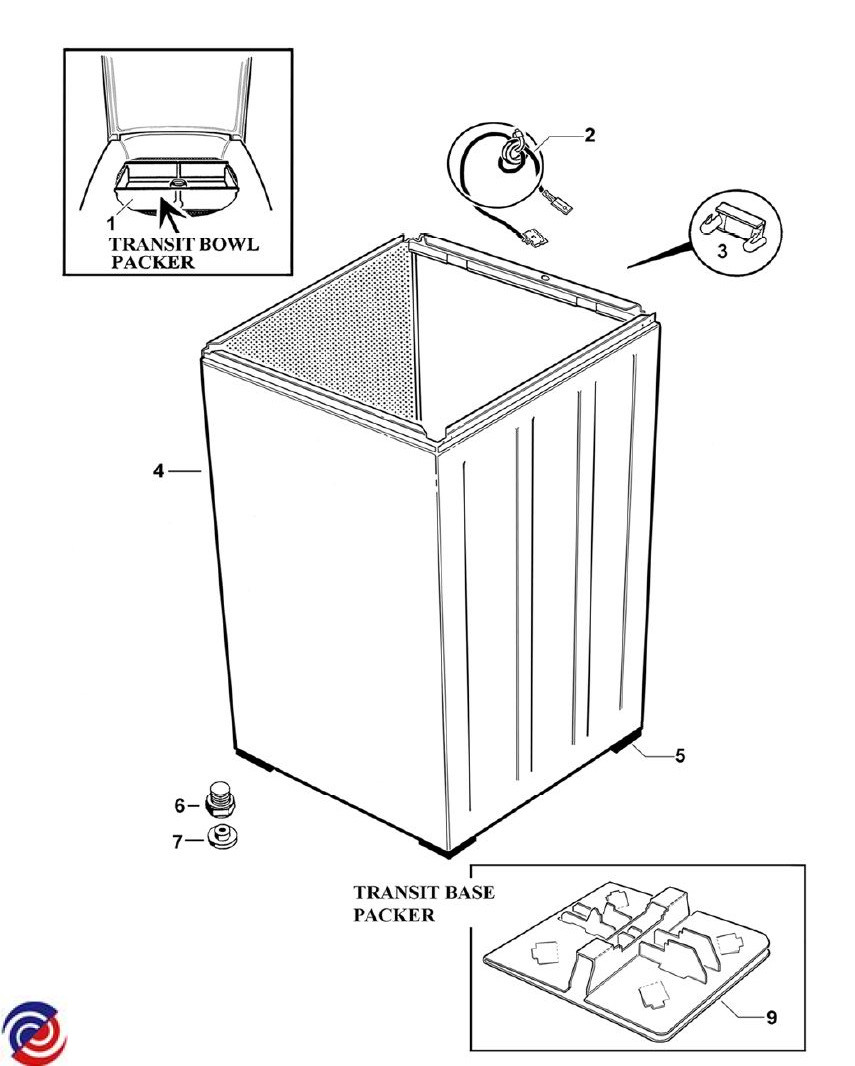 1
TRANSIT BOWL PACKER

2

3

4

5

6

7

TRANSIT BASE PACKER

9